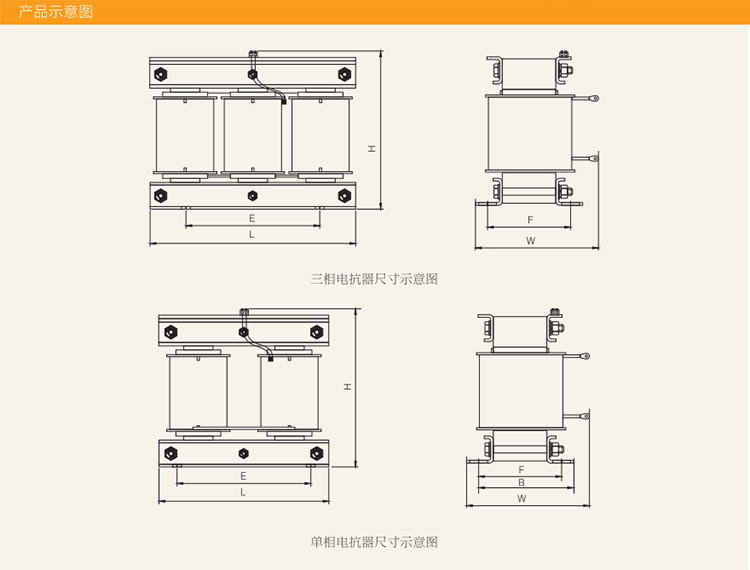 产品示意图

H
E
L
F
W

三相电抗器尺寸示意图

H
E
L
F
B
W

单相电抗器尺寸示意图